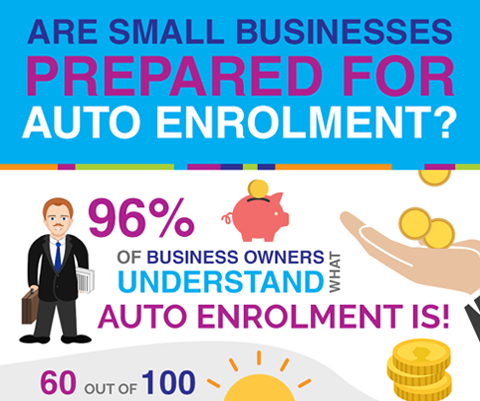 ARE SMALL BUSINESSES PREPARED FOR AUTO ENROLMENT?

96%

OF BUSINESS OWNERS UNDERSTAND WHAT AUTO ENROLMENT IS!

60 OUT OF 100